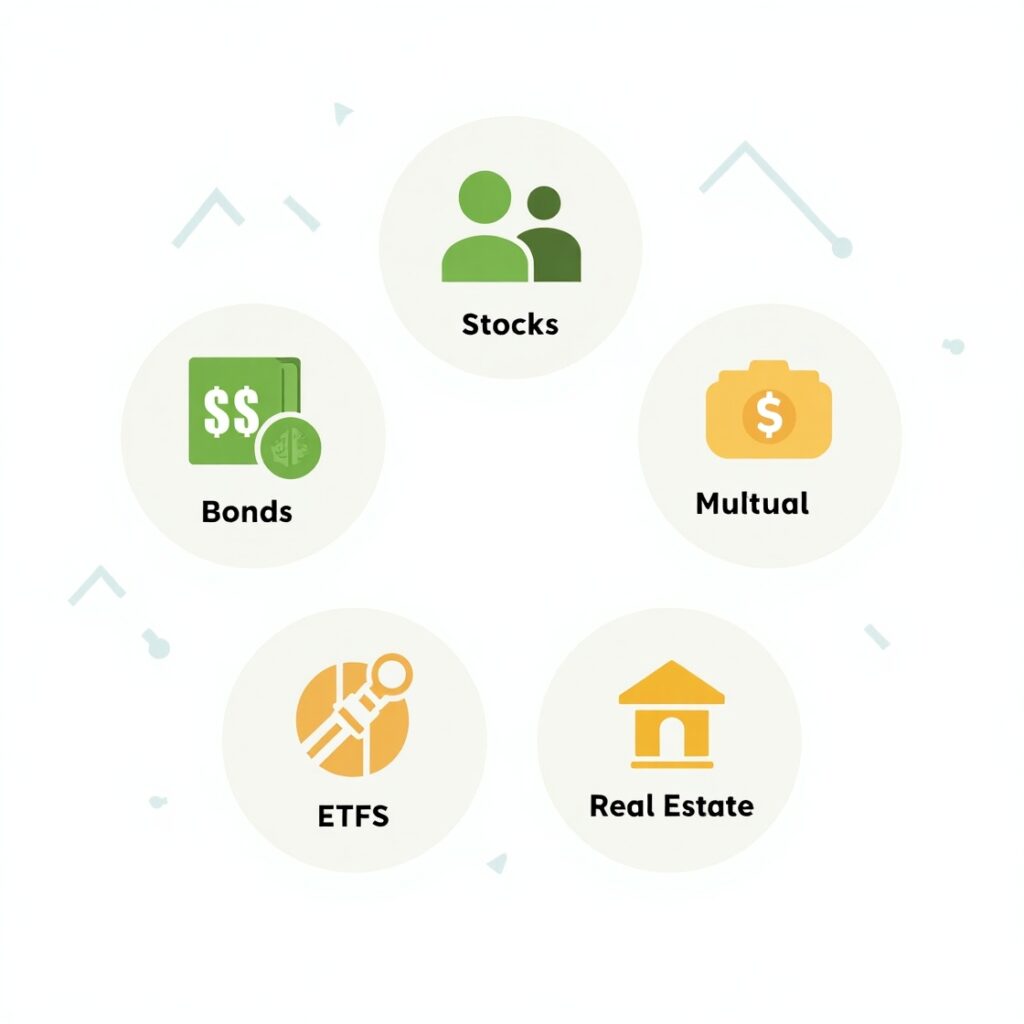 Stocks

$$

Bonds

$

Multual

ETFS

Real Estate